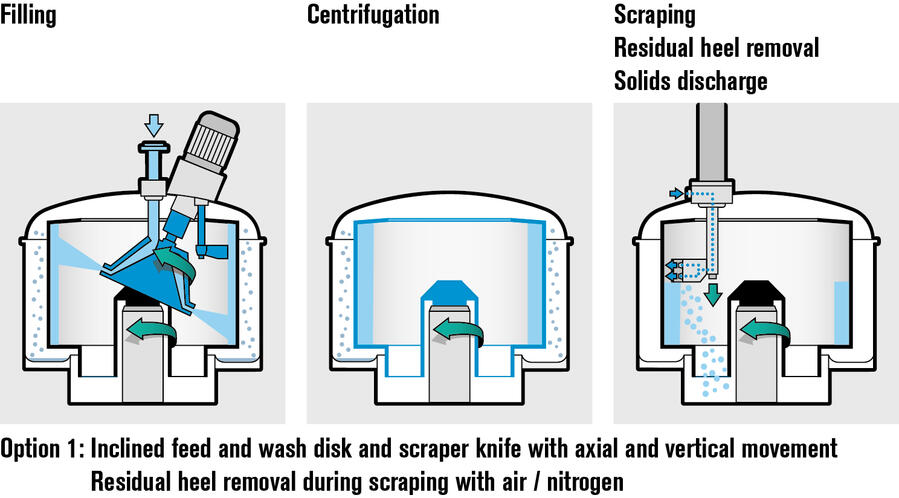 Filling

Centrifugation

Scraping
Residual heel removal
Solids discharge

Option 1: Inclined feed and wash disk and scraper knife with axial and vertical movement
Residual heel removal during scraping with air / nitrogen