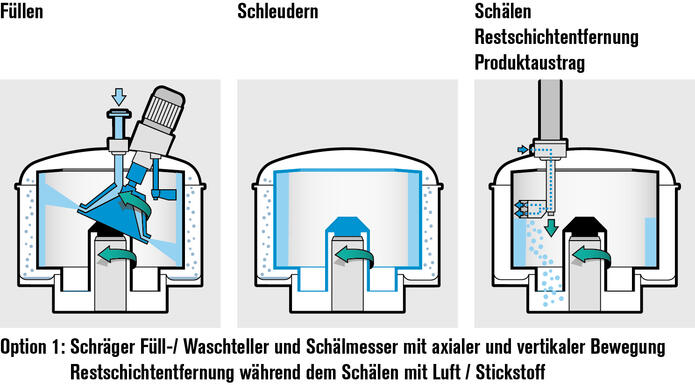 Füllen

Schleudern

Schälen
Restschichtentfernung
Produktaustrag

Option 1: Schräger Füll-/ Waschteller und Schälmesser mit axialer und vertikaler Bewegung
Restschichtentfernung während dem Schälen mit Luft / Stickstoff