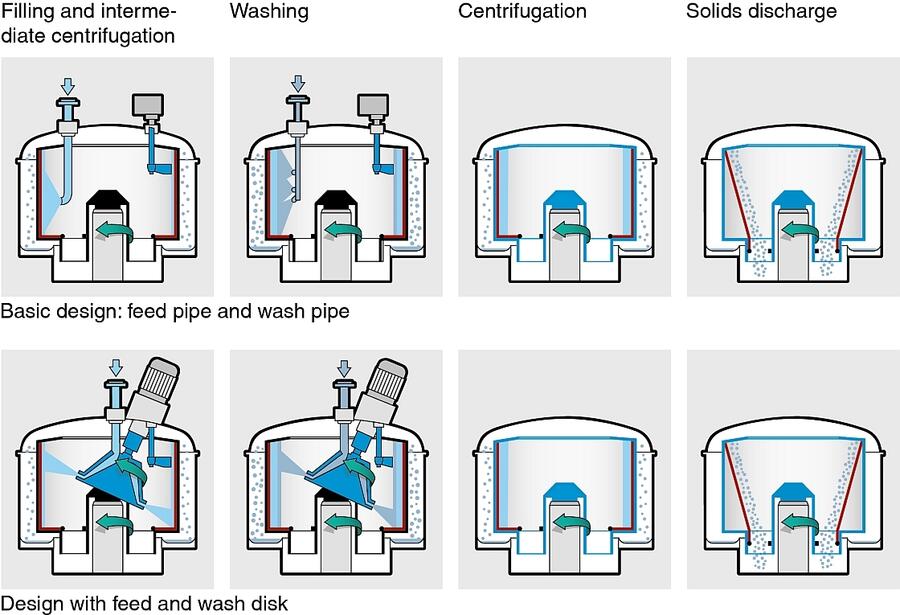 Filling and intermediate centrifugation

Washing

Centrifugation

Solids discharge

Basic design: feed pipe and wash pipe

Design with feed and wash disk